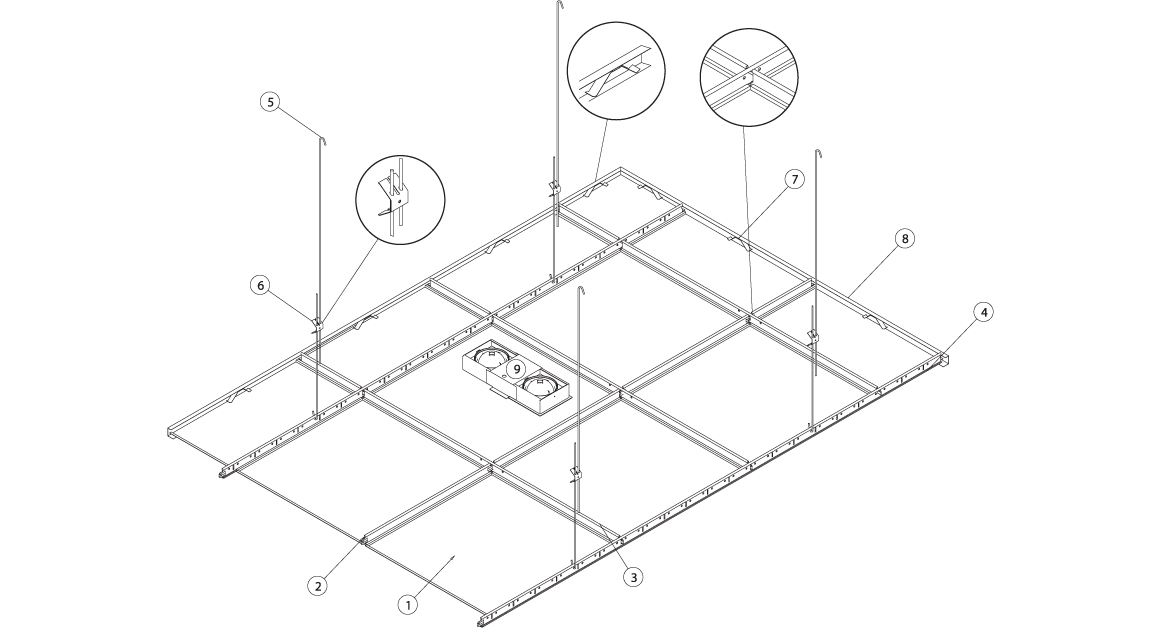 5
6
7
8
4
9
2
1
3